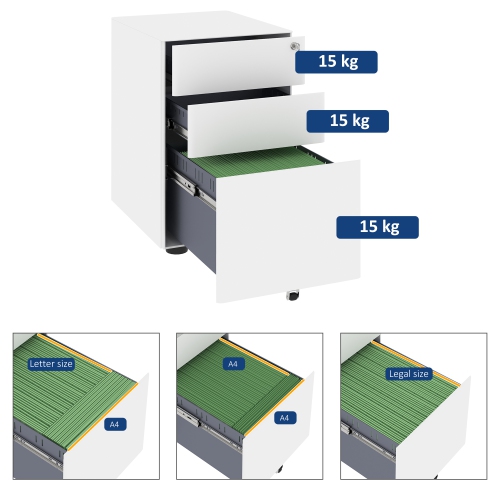 15 kg

15 kg

15 kg

Letter size

A4

A4

A4

Legal size