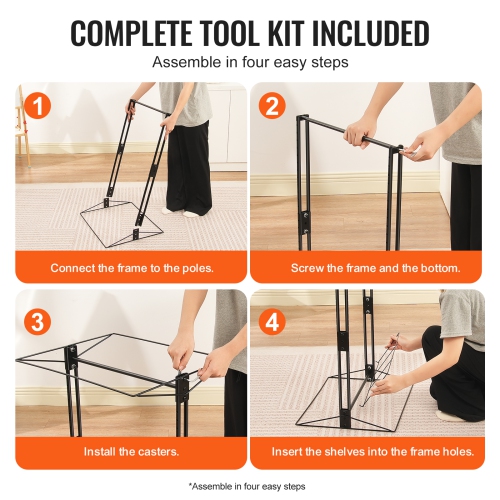 COMPLETE TOOL KIT INCLUDED
Assemble in four easy steps

1
Connect the frame to the poles.

2
Screw the frame and the bottom.

3
Install the casters.

4
Insert the shelves into the frame holes.

*Assemble in four easy steps