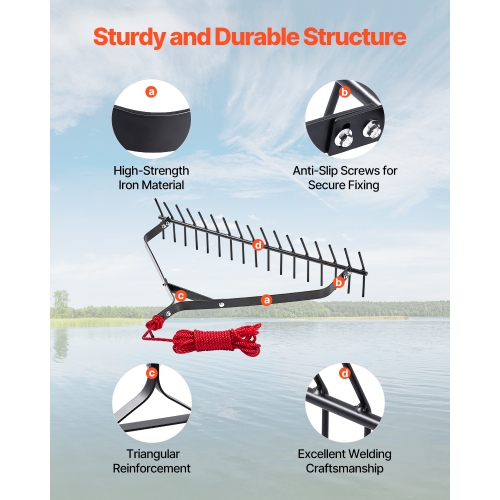 Sturdy and Durable Structure

a

High-Strength Iron Material

b

Anti-Slip Screws for Secure Fixing

d

b

c

a

c

Triangular Reinforcement

d

Excellent Welding Craftsmanship