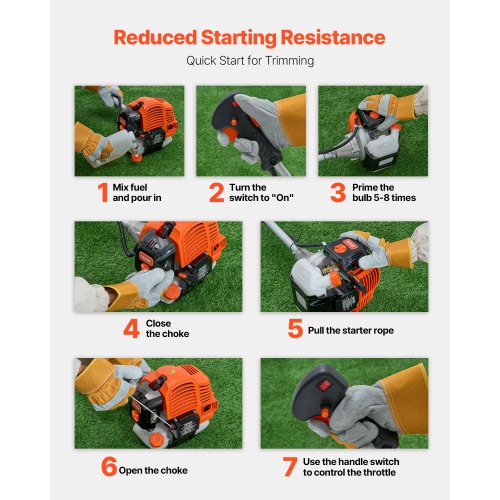 Reduced Starting Resistance

Quick Start for Trimming

1 Mix fuel and pour in

2 Turn the switch to "On"

3 Prime the bulb 5-8 times

4 Close the choke

5 Pull the starter rope

6 Open the choke

7 Use the handle switch to control the throttle