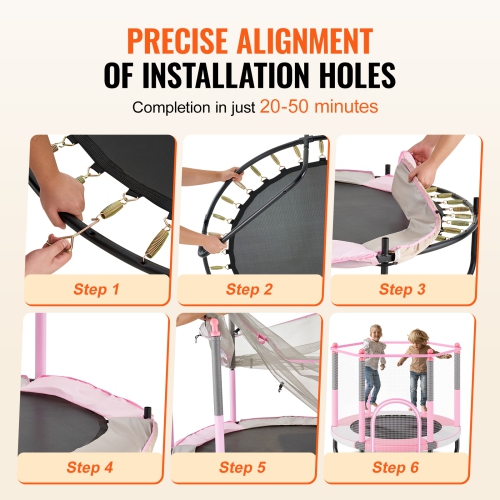 PRECISE ALIGNMENT
OF INSTALLATION HOLES

Completion in just 20-50 minutes

Step 1

Step 2

Step 3

Step 4

Step 5

Step 6