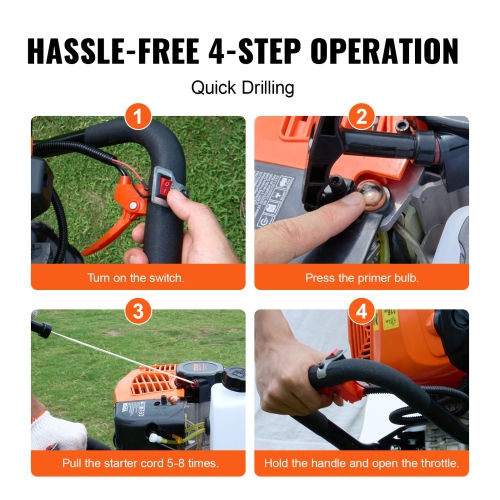 HASSLE-FREE 4-STEP OPERATION

Quick Drilling

1

Turn on the switch.

2

Press the primer bulb.

3

Pull the starter cord 5-8 times.

4

Hold the handle and open the throttle.