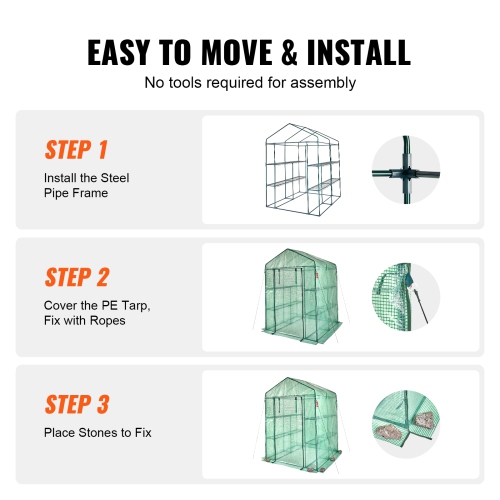 EASY TO MOVE & INSTALL
No tools required for assembly

STEP 1
Install the Steel Pipe Frame

STEP 2
Cover the PE Tarp, Fix with Ropes

STEP 3
Place Stones to Fix