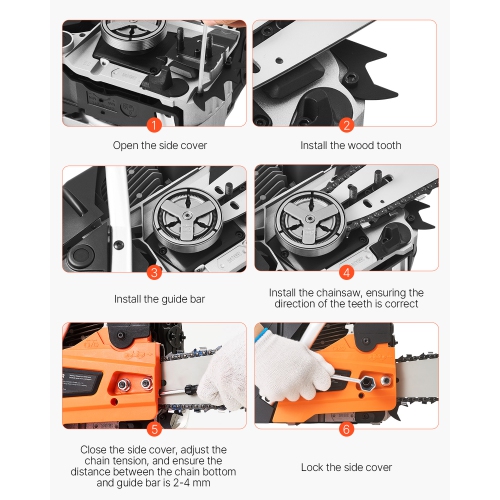 1

Open the side cover

2

Install the wood tooth

3

Install the guide bar

4

Install the chainsaw, ensuring the direction of the teeth is correct

5

Close the side cover, adjust the chain tension, and ensure the distance between the chain bottom and guide bar is 2-4 mm

6

Lock the side cover