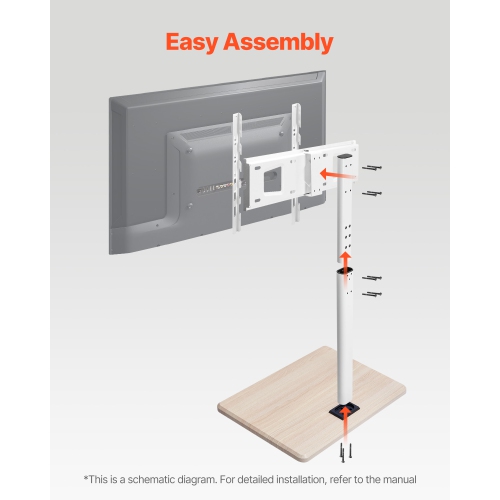 Easy Assembly

*This is a schematic diagram. For detailed installation, refer to the manual