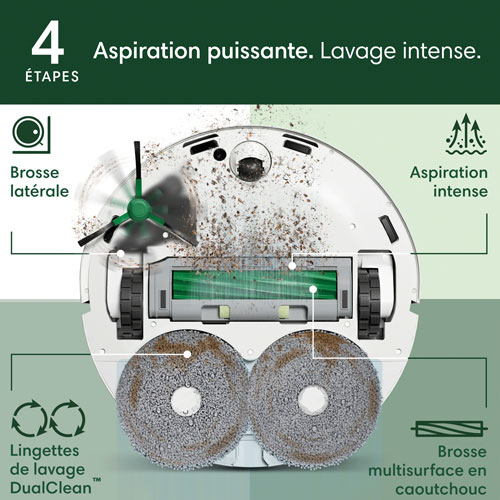 4 ÉTAPES

Aspiration puissante. Lavage intense.

Brosse latérale

Aspiration intense

Lingettes de lavage DualClean™

Brosse multisurface en caoutchouc