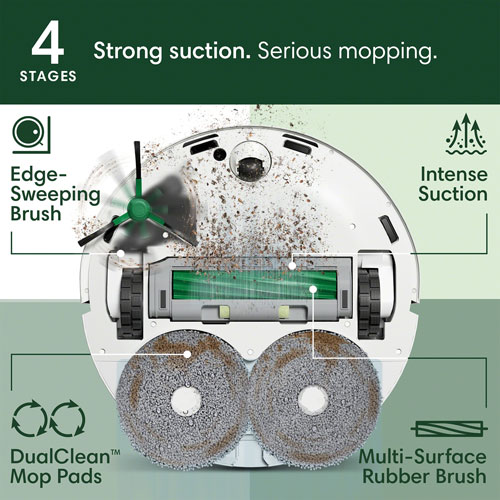 4 STAGES

Strong suction. Serious mopping.

Edge-Sweeping Brush

Intense Suction

DualClean™ Mop Pads

Multi-Surface Rubber Brush