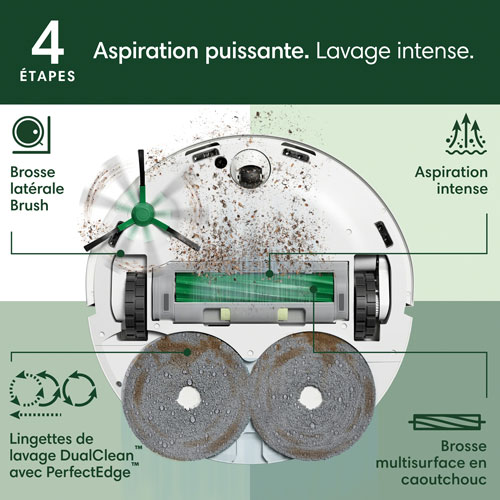 4 ÉTAPES

Aspiration puissante. Lavage intense.

Brosse latérale Brush

Aspiration intense

Lingettes de lavage DualClean™ avec PerfectEdge™

Brosse multisurface en caoutchouc