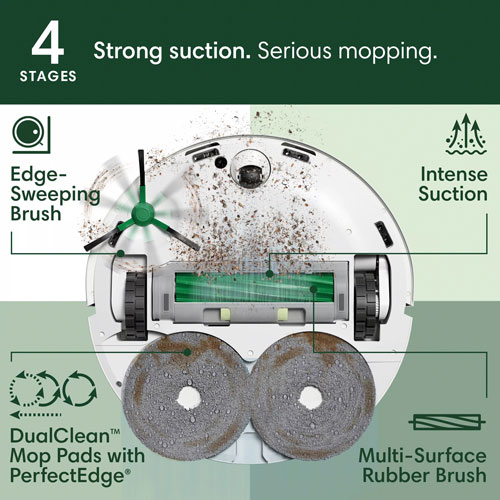 4
STAGES

Strong suction. Serious mopping.

Edge-Sweeping Brush

Intense Suction

DualClean™ Mop Pads with PerfectEdge®

Multi-Surface Rubber Brush