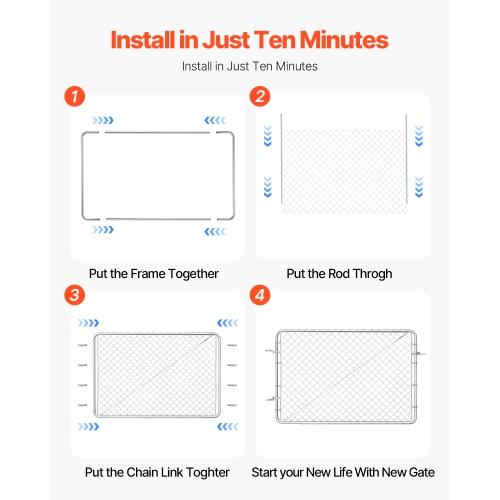 Install in Just Ten Minutes

Install in Just Ten Minutes

1

Put the Frame Together

2

Put the Rod Throgh

3

Put the Chain Link Toghter

4

Start your New Life With New Gate