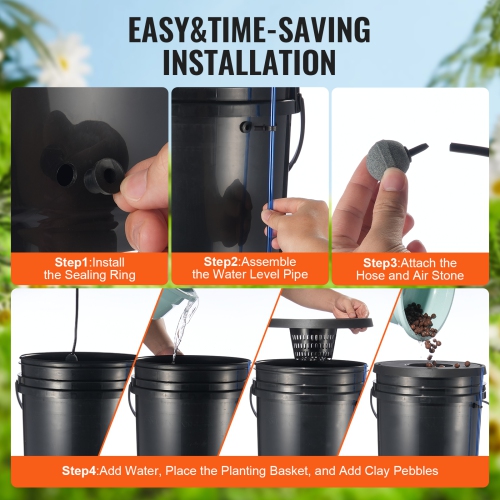 EASY&TIME-SAVING INSTALLATION

Step1:Install the Sealing Ring

Step2:Assemble the Water Level Pipe

Step3:Attach the Hose and Air Stone

Step4:Add Water, Place the Planting Basket, and Add Clay Pebbles