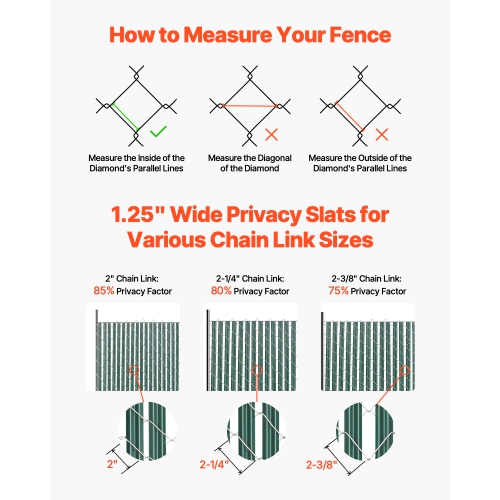 How to Measure Your Fence

Measure the Inside of the Diamond's Parallel Lines

Measure the Diagonal of the Diamond

Measure the Outside of the Diamond's Parallel Lines

1.25" Wide Privacy Slats for Various Chain Link Sizes

2" Chain Link: 85% Privacy Factor

2-1/4" Chain Link: 80% Privacy Factor

2-3/8" Chain Link: 75% Privacy Factor

2"

2-1/4"

2-3/8"