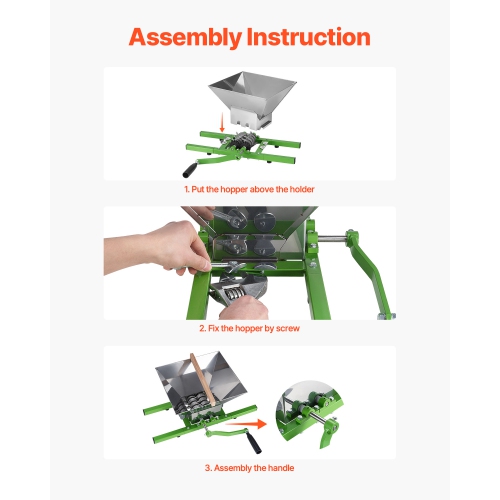 Assembly Instruction

1. Put the hopper above the holder

2. Fix the hopper by screw

3. Assembly the handle