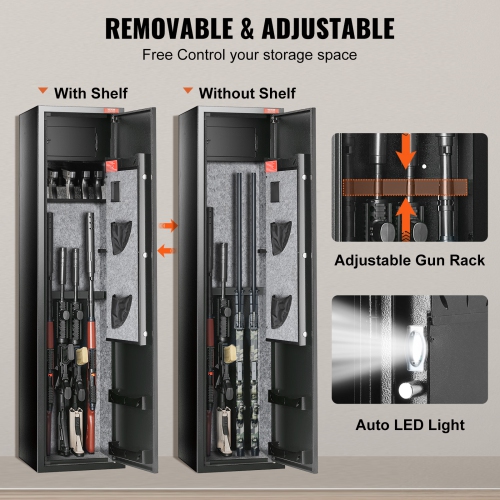 REMOVABLE & ADJUSTABLE
Free Control your storage space

With Shelf

Without Shelf

Adjustable Gun Rack

Auto LED Light