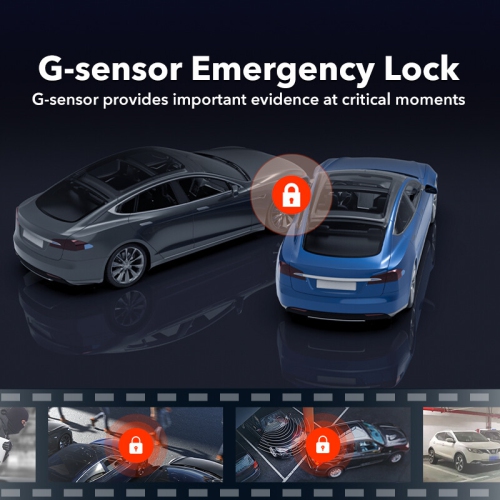 G-sensor Emergency Lock
G-sensor provides important evidence at critical moments