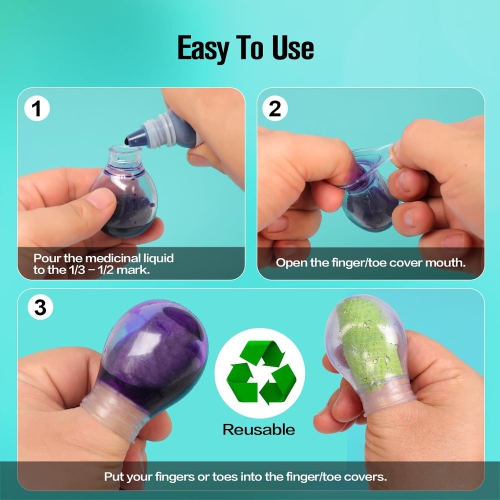 Easy To Use

1

Pour the medicinal liquid to the 1/3 – 1/2 mark.

2

Open the finger/toe cover mouth.

3

Reusable

Put your fingers or toes into the finger/toe covers.