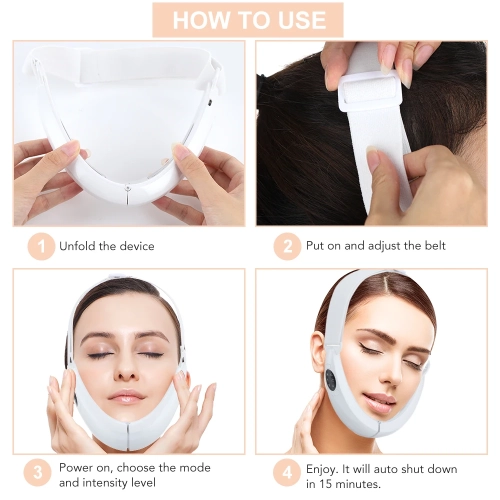 HOW TO USE

1 Unfold the device

2 Put on and adjust the belt

3 Power on, choose the mode and intensity level

4 Enjoy. It will auto shut down in 15 minutes.