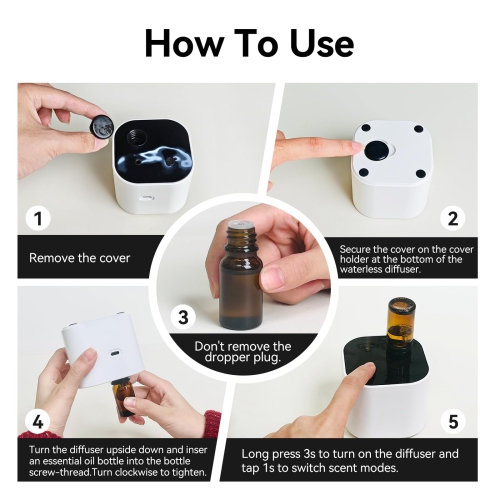 How To Use

1

Remove the cover

2

Secure the cover on the cover holder at the bottom of the waterless diffuser.

3

Don't remove the dropper plug.

4

Turn the diffuser upside down and inser an essential oil bottle into the bottle screw-thread.Turn clockwise to tighten.

5

Long press 3s to turn on the diffuser and tap 1s to switch scent modes.