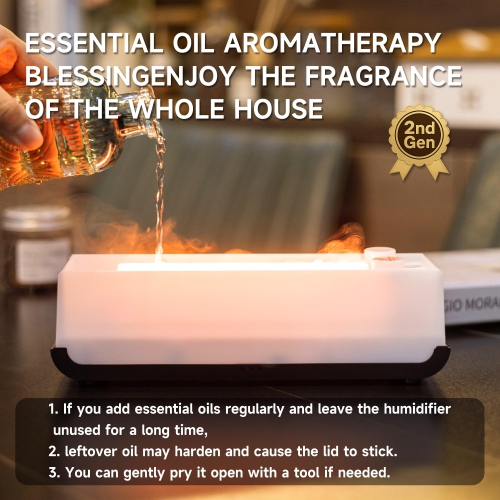 ESSENTIAL OIL AROMATHERAPY BLESSINGENJOY THE FRAGRANCE OF THE WHOLE HOUSE

2nd Gen

GIO MORA

1. If you add essential oils regularly and leave the humidifier unused for a long time,
2. leftover oil may harden and cause the lid to stick.
3. You can gently pry it open with a tool if needed.