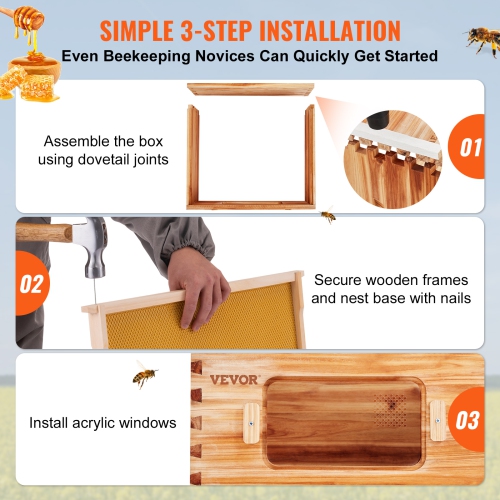 SIMPLE 3-STEP INSTALLATION
Even Beekeeping Novices Can Quickly Get Started

Assemble the box using dovetail joints

01

02

Secure wooden frames and nest base with nails

VEVOR

Install acrylic windows

03