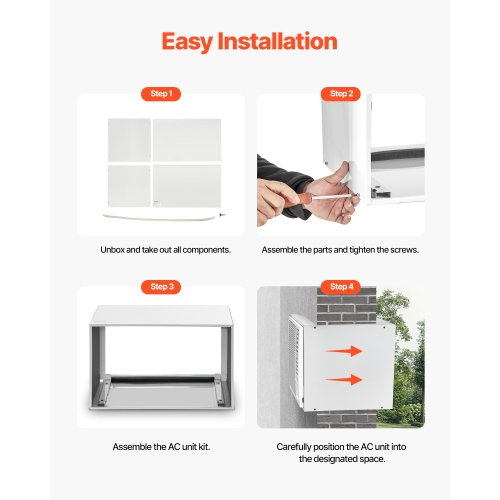 Easy Installation

Step 1

Unbox and take out all components.

Step 2

Assemble the parts and tighten the screws.

Step 3

Assemble the AC unit kit.

Step 4

Carefully position the AC unit into the designated space.