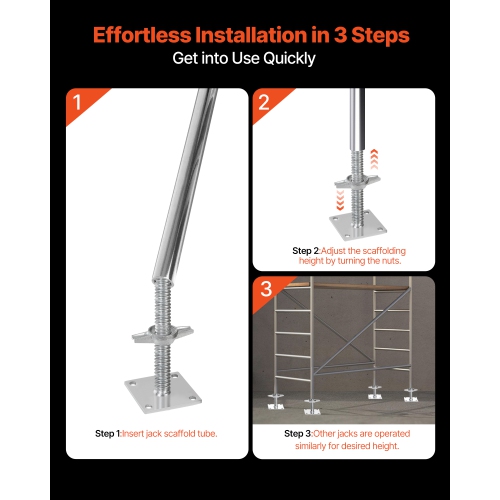 Effortless Installation in 3 Steps
Get into Use Quickly

1

Step 1:Insert jack scaffold tube.

2

Step 2:Adjust the scaffolding height by turning the nuts.

3

Step 3:Other jacks are operated similarly for desired height.