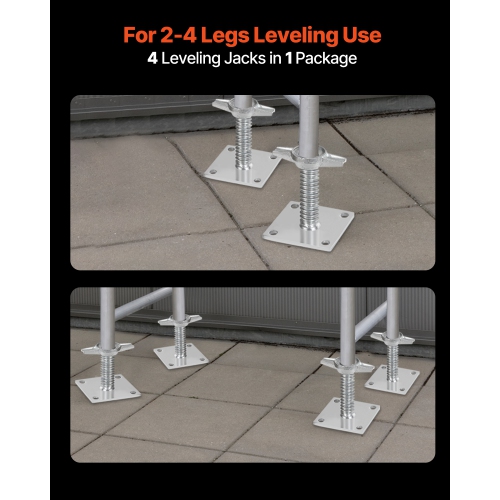 For 2-4 Legs Leveling Use
4 Leveling Jacks in 1 Package