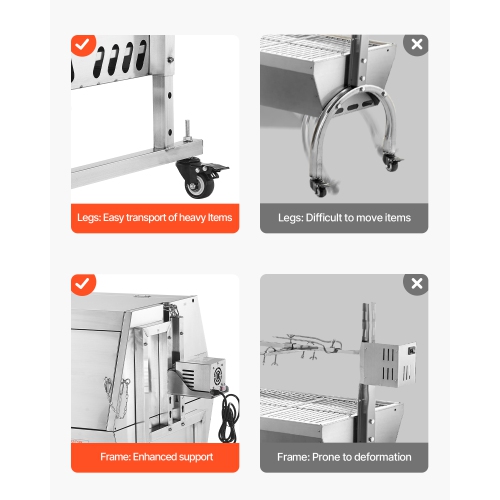 Legs: Easy transport of heavy Items

Legs: Difficult to move items

Frame: Enhanced support

Frame: Prone to deformation