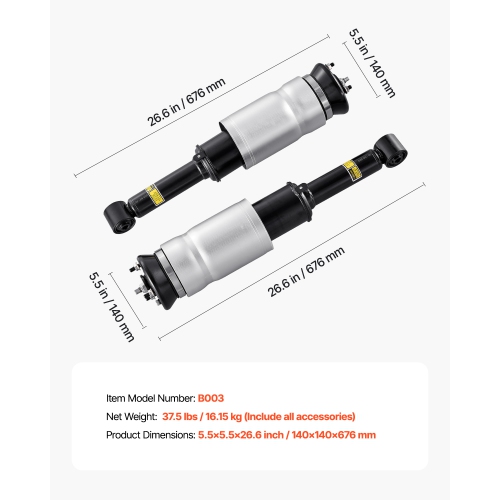 26.6 in / 676 mm

5.5 in / 140 mm

5.5 in / 140 mm

26.6 in / 676 mm

Item Model Number: B003

Net Weight: 37.5 lbs / 16.15 kg (Include all accessories)

Product Dimensions: 5.5×5.5×26.6 inch / 140×140×676 mm