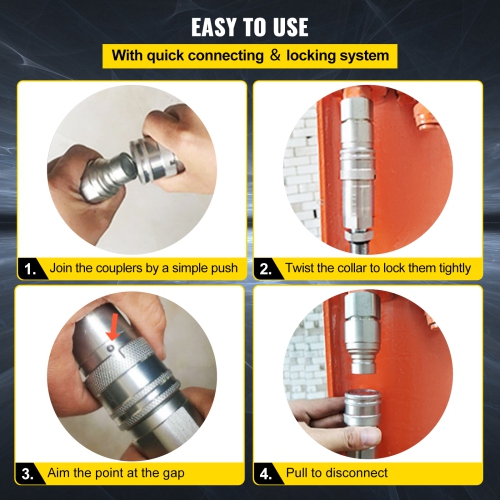 EASY TO USE

With quick connecting & locking system

1. Join the couplers by a simple push

2. Twist the collar to lock them tightly

3. Aim the point at the gap

4. Pull to disconnect