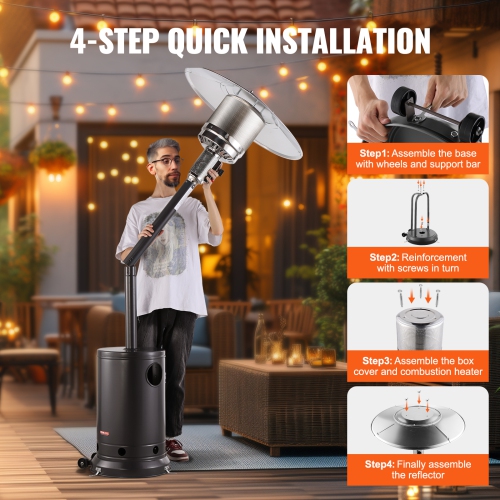 4-STEP QUICK INSTALLATION

Step1: Assemble the base with wheels and support bar

Step2: Reinforcement with screws in turn

Step3: Assemble the box cover and combustion heater

Step4: Finally assemble the reflector