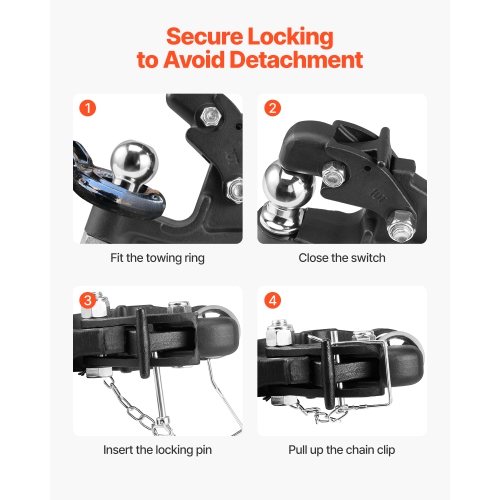 Secure Locking to Avoid Detachment

1

Fit the towing ring

2

10T

Close the switch

3

Insert the locking pin

4

Pull up the chain clip