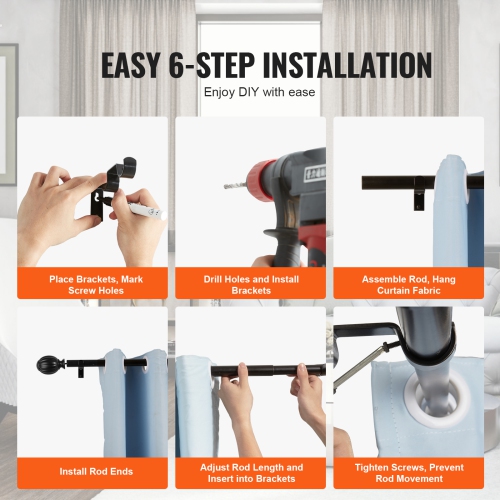 EASY 6-STEP INSTALLATION

Enjoy DIY with ease

Place Brackets, Mark Screw Holes

Drill Holes and Install Brackets

Assemble Rod, Hang Curtain Fabric

Install Rod Ends

Adjust Rod Length and Insert into Brackets

Tighten Screws, Prevent Rod Movement