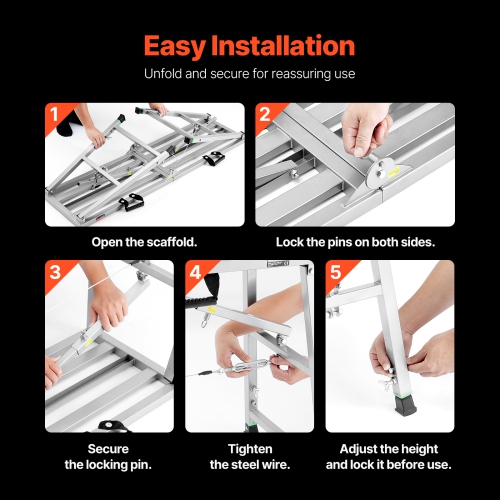 Easy Installation

Unfold and secure for reassuring use

1

Open the scaffold.

2

Lock the pins on both sides.

3

Secure the locking pin.

4

Tighten the steel wire.

5

Adjust the height and lock it before use.