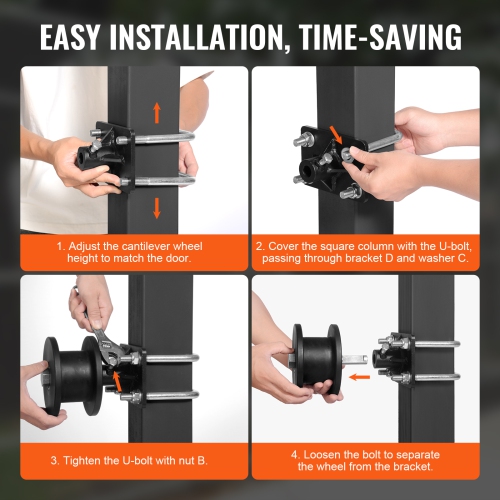 EASY INSTALLATION, TIME-SAVING

1. Adjust the cantilever wheel height to match the door.

2. Cover the square column with the U-bolt, passing through bracket D and washer C.

3. Tighten the U-bolt with nut B.

4. Loosen the bolt to separate the wheel from the bracket.