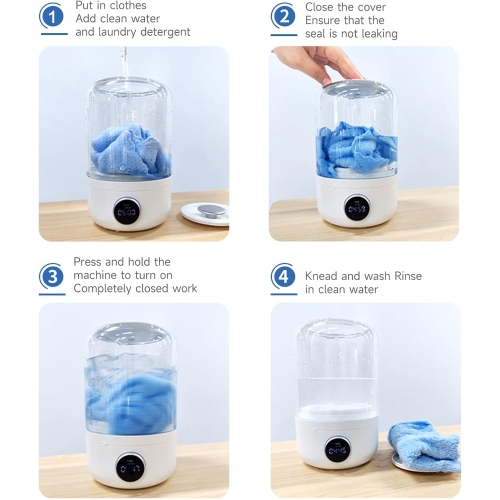 1
Put in clothes
Add clean water
and laundry detergent

2
Close the cover
Ensure that the
seal is not leaking

3
Press and hold the
machine to turn on
Completely closed work

4
Knead and wash Rinse
in clean water