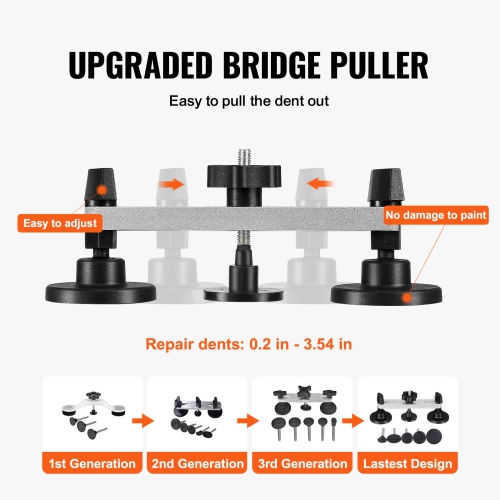 UPGRADED BRIDGE PULLER

Easy to pull the dent out

Easy to adjust

No damage to paint

Repair dents: 0.2 in - 3.54 in

1st Generation

2nd Generation

3rd Generation

Lastest Design