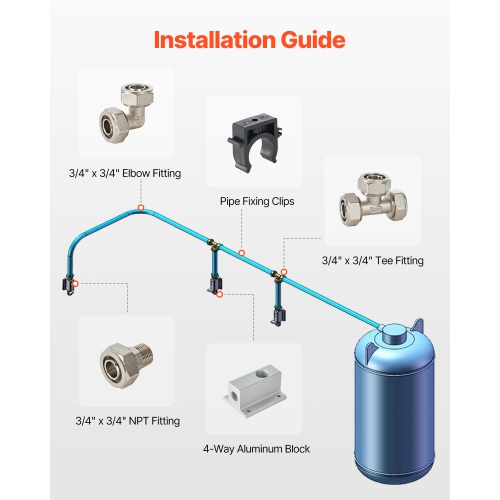 Installation Guide

3/4" x 3/4" Elbow Fitting

Pipe Fixing Clips

3/4" x 3/4" Tee Fitting

3/4" x 3/4" NPT Fitting

4-Way Aluminum Block