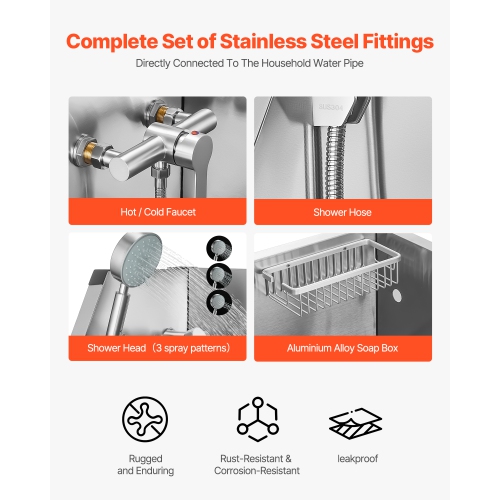 Complete Set of Stainless Steel Fittings

Directly Connected To The Household Water Pipe

SUS304

Hot / Cold Faucet

Shower Hose

Shower Head（3 spray patterns）

Aluminium Alloy Soap Box

Rugged and Enduring

Rust-Resistant & Corrosion-Resistant

leakproof