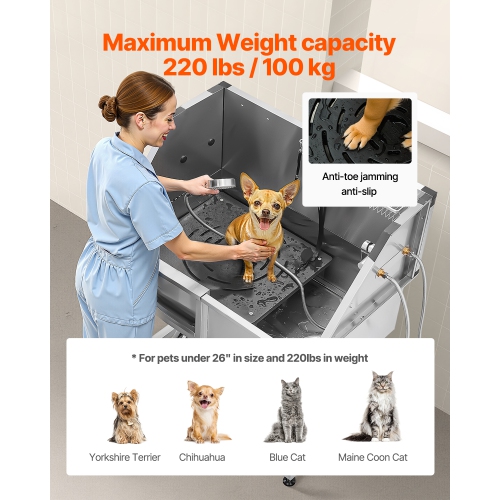 Maximum Weight capacity
220 lbs / 100 kg

Anti-toe jamming
anti-slip

* For pets under 26" in size and 220lbs in weight

Yorkshire Terrier

Chihuahua

Blue Cat

Maine Coon Cat