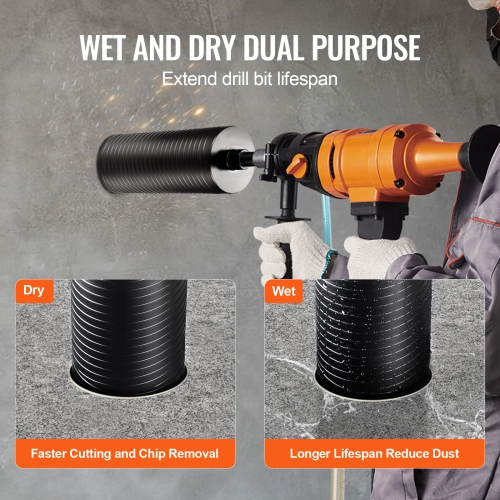 WET AND DRY DUAL PURPOSE
Extend drill bit lifespan

Dry

Faster Cutting and Chip Removal

Wet

Longer Lifespan Reduce Dust