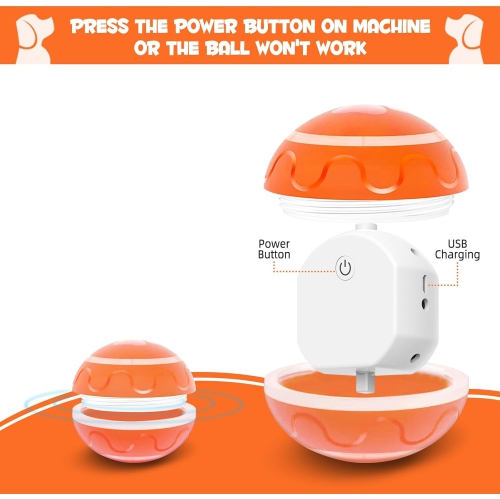 PRESS THE POWER BUTTON ON MACHINE OR THE BALL WON'T WORK

Power Button

USB Charging