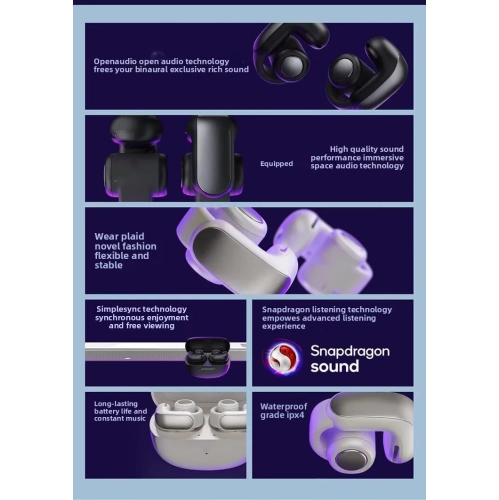 Openaudio open audio technology frees your binaural exclusive rich sound

Equipped

High quality sound performance immersive space audio technology

Wear plaid novel fashion flexible and stable

Simplesync technology synchronous enjoyment and free viewing

Snapdragon listening technology empowes advanced listening experience

Snapdragon sound

Long-lasting battery life and constant music

Waterproof grade ipx4