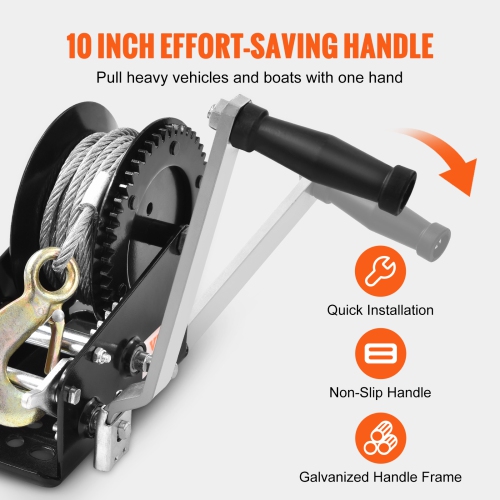 10 INCH EFFORT-SAVING HANDLE
Pull heavy vehicles and boats with one hand

Quick Installation

Non-Slip Handle

Galvanized Handle Frame