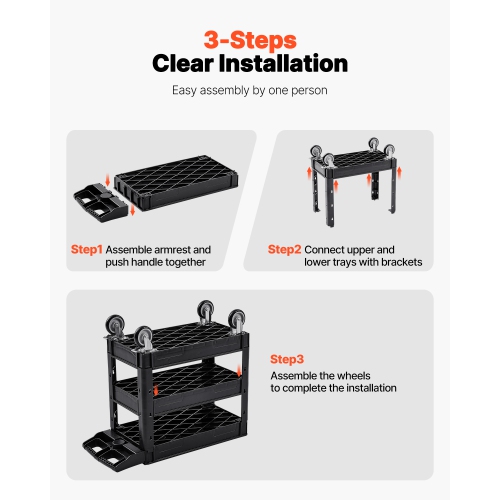 3-Steps
Clear Installation

Easy assembly by one person

Step1 Assemble armrest and push handle together

Step2 Connect upper and lower trays with brackets

Step3
Assemble the wheels to complete the installation