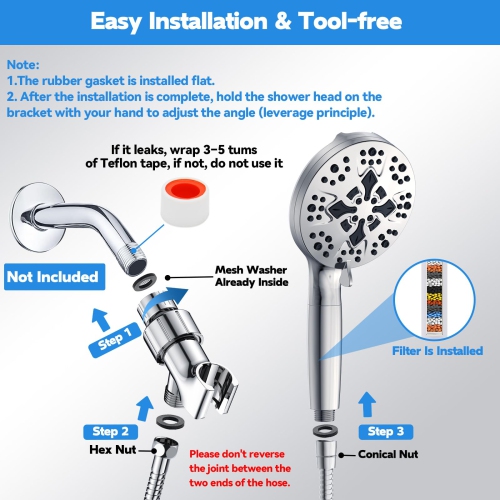 Easy Installation & Tool-free

Note:
1.The rubber gasket is installed flat.
2. After the installation is complete, hold the shower head on the bracket with your hand to adjust the angle (leverage principle).

If it leaks, wrap 3-5 tums of Teflon tape, if not, do not use it

Not Included

Mesh Washer Already Inside

Step 1

Filter Is Installed

Step 2

Hex Nut

Please don't reverse the joint between the two ends of the hose.

Step 3

Conical Nut