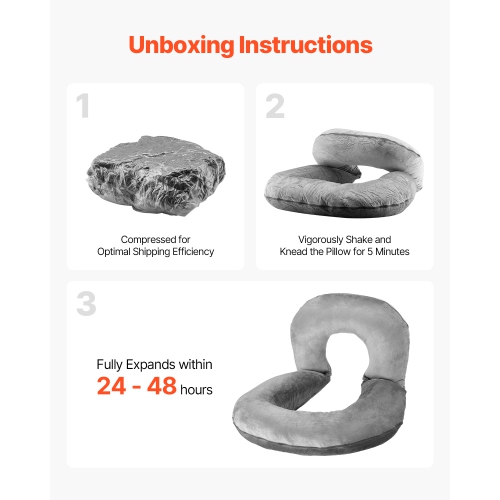 Unboxing Instructions

1

Compressed for Optimal Shipping Efficiency

2

Vigorously Shake and Knead the Pillow for 5 Minutes

3

Fully Expands within
24 - 48 hours