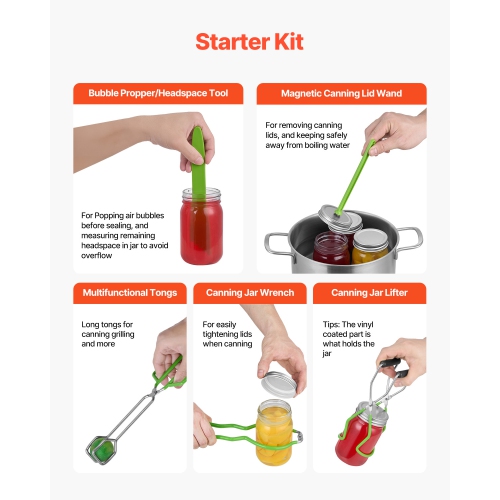 Starter Kit

Bubble Propper/Headspace Tool

For Popping air bubbles before sealing, and measuring remaining headspace in jar to avoid overflow

Magnetic Canning Lid Wand

For removing canning lids, and keeping safely away from boiling water

Multifunctional Tongs

Long tongs for canning grilling and more

Canning Jar Wrench

For easily tightening lids when canning

Canning Jar Lifter

Tips: The vinyl coated part is what holds the jar