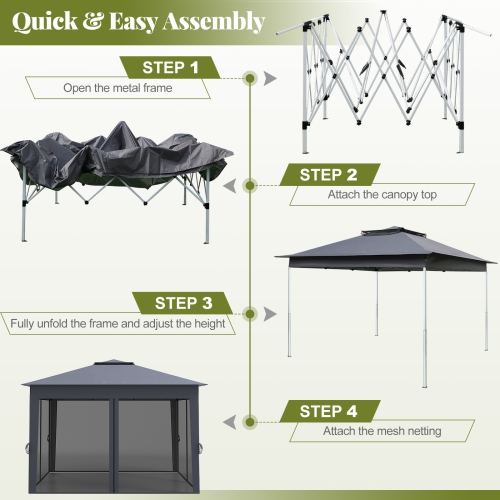 Quick & Easy Assembly

STEP 1
Open the metal frame

STEP 2
Attach the canopy top

STEP 3
Fully unfold the frame and adjust the height

STEP 4
Attach the mesh netting