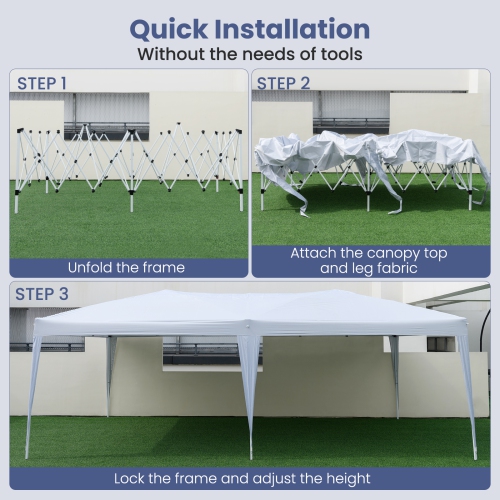 Quick Installation
Without the needs of tools

STEP 1
Unfold the frame

STEP 2
Attach the canopy top and leg fabric

STEP 3
Lock the frame and adjust the height